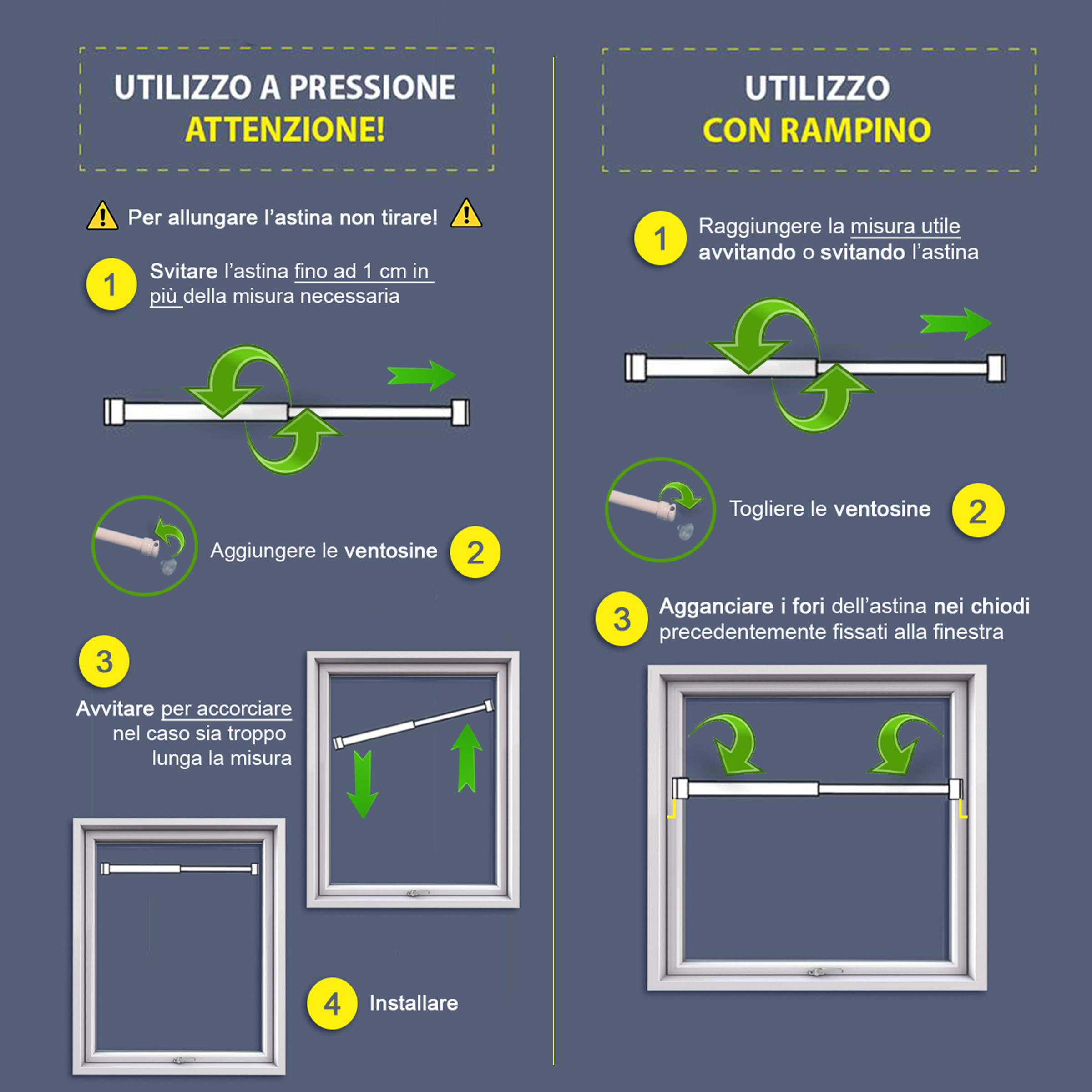 UTILIZZO A PRESSIONE
ATTENZIONE!

Per allungare l'astina non tirare!

1 Svitare l'astina fino ad 1 cm in più della misura necessaria

Aggiungere le ventosine 2

3

Avvitare per accorciare nel caso sia troppo lunga la misura

4 Installare

UTILIZZO
CON RAMPINO

1 Raggiungere la misura utile avvitando o svitando l'astina

Togliere le ventosine 2

3 Agganciare i fori dell'astina nei chiodi precedentemente fissati alla finestra